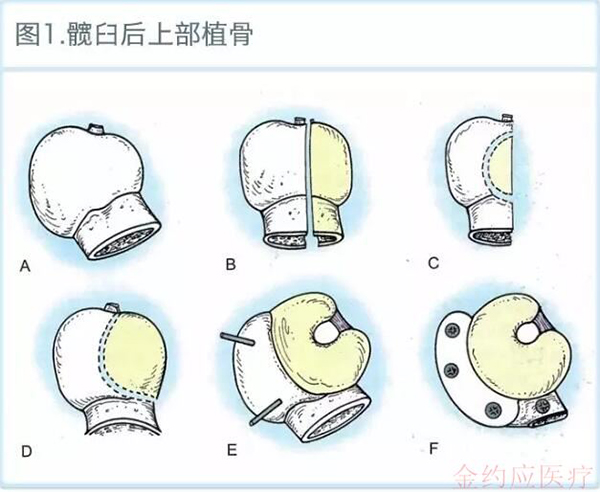 图1.髋臼后上部植骨

A

B

C

D

E

F

金约应医疗